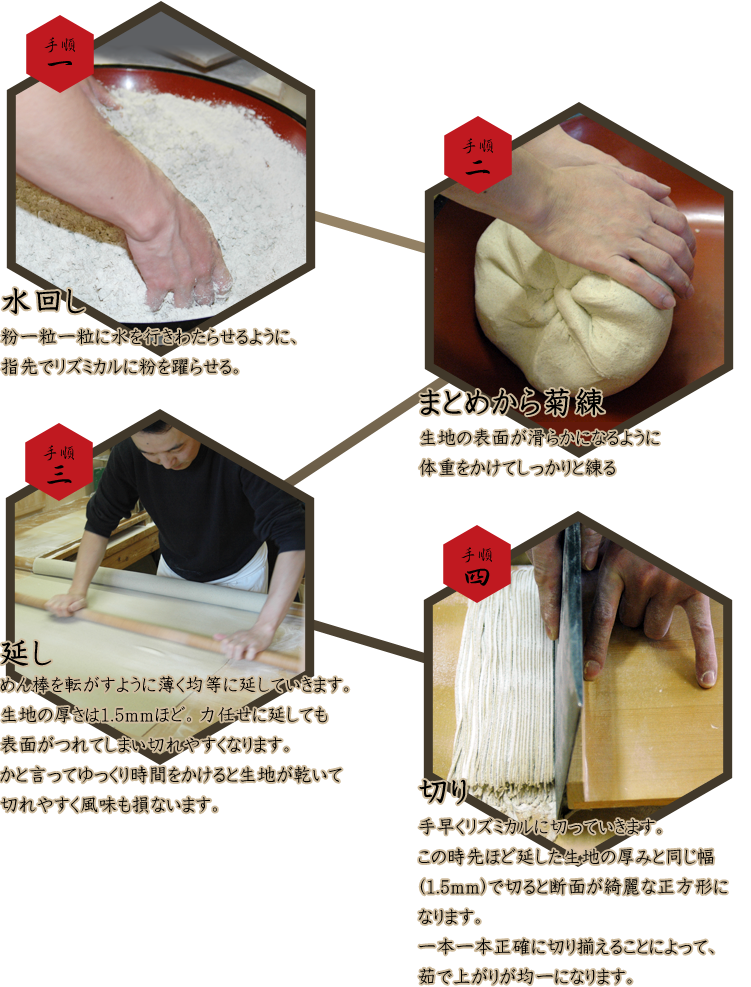 手順
一

水回し
粉一粒一粒に水を行きわたらせるように、指先でリズミカルに粉を躍らせる。

手順
二

まとめから菊練
生地の表面が滑らかになるように体重をかけてしっかりと練る

手順
三

延し
めん棒を転がすように薄く均等に延していきます。生地の厚さは1.5mmほど。力任せに延しても表面がつれてしまい切れやすくなります。かと言ってゆっくり時間をかけると生地が乾いて切れやすく風味も損ないます。

手順
四

切り
手早くリズミカルに切っていきます。この時先ほど延した生地の厚みと同じ幅（1.5mm）で切ると断面が綺麗な正方形になります。一本一本正確に切り揃えることによって、茹で上がりが均一になります。